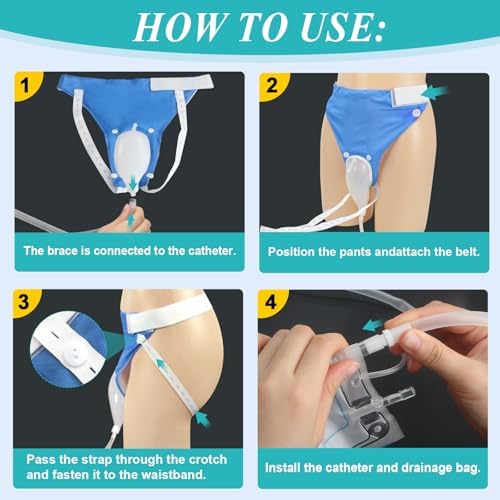 HOW TO USE:

1

The brace is connected to the catheter.

2

Position the pants andattach the belt.

3

Pass the strap through the crotch and fasten it to the waistband.

4

Install the catheter and drainage bag.