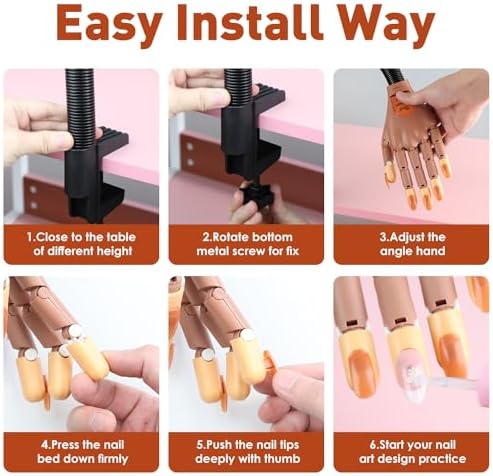 Easy Install Way

1.Close to the table of different height

2.Rotate bottom metal screw for fix

3.Adjust the angle hand

4.Press the nail bed down firmly

5.Push the nail tips deeply with thumb

6.Start your nail art design practice