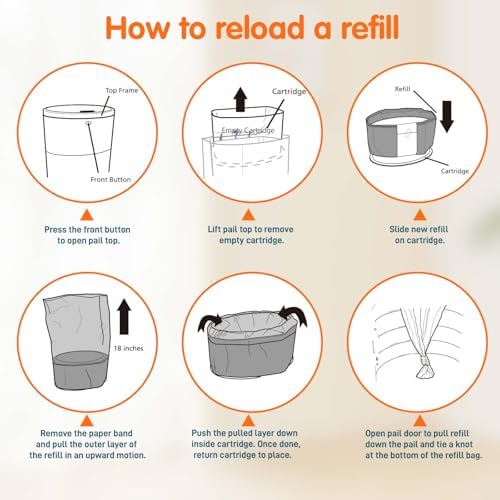 How to reload a refill

Top Frame

Front Button

Press the front button to open pail top.

Cartridge

Empty Cartridge

Lift pail top to remove empty cartridge.

Refill

Cartridge

Slide new refill on cartridge.

18 inches

Remove the paper band and pull the outer layer of the refill in an upward motion.

Push the pulled layer down inside cartridge. Once done, return cartridge to place.

Open pail door to pull refill down the pail and tie a knot at the bottom of the refill bag.