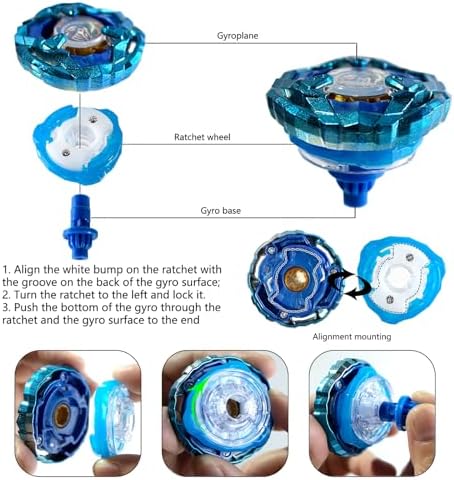 Gyroplane

Ratchet wheel

Gyro base

1. Align the white bump on the ratchet with the groove on the back of the gyro surface;
2. Turn the ratchet to the left and lock it.
3. Push the bottom of the gyro through the ratchet and the gyro surface to the end

Alignment mounting