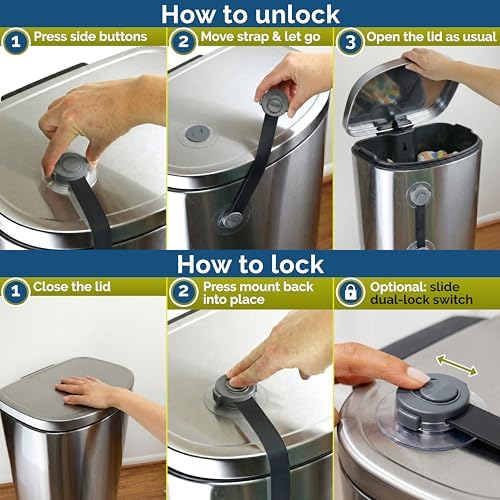 How to unlock

1 Press side buttons

2 Move strap & let go

3 Open the lid as usual

How to lock

1 Close the lid

2 Press mount back into place

Optional: slide dual-lock switch