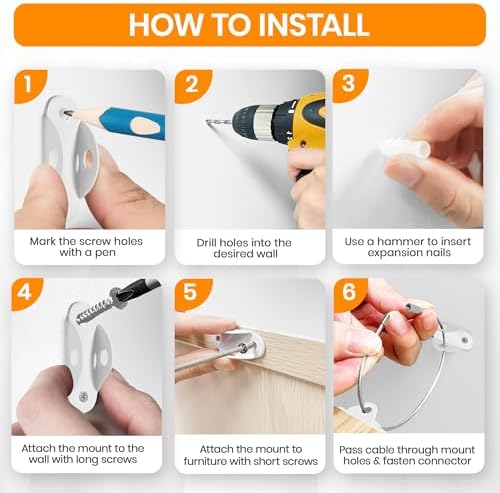 HOW TO INSTALL

1
Mark the screw holes with a pen

2
Drill holes into the desired wall

3
Use a hammer to insert expansion nails

4
Attach the mount to the wall with long screws

5
Attach the mount to furniture with short screws

6
Pass cable through mount holes & fasten connector