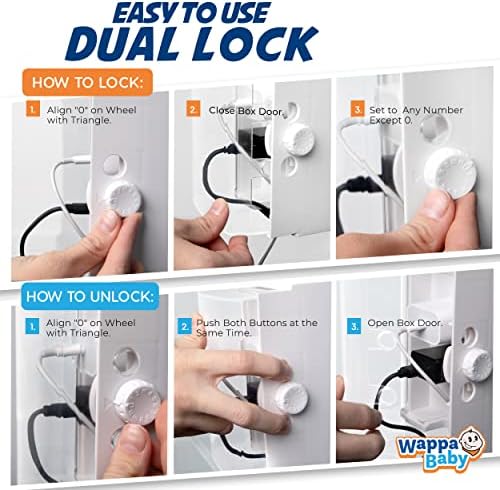 EASY TO USE
DUAL LOCK

HOW TO LOCK:

1. Align "0" on Wheel with Triangle.

2. Close Box Door.

3. Set to Any Number Except 0.

HOW TO UNLOCK:

1. Align "0" on Wheel with Triangle.

2. Push Both Buttons at the Same Time.

3. Open Box Door.

Wappa Baby