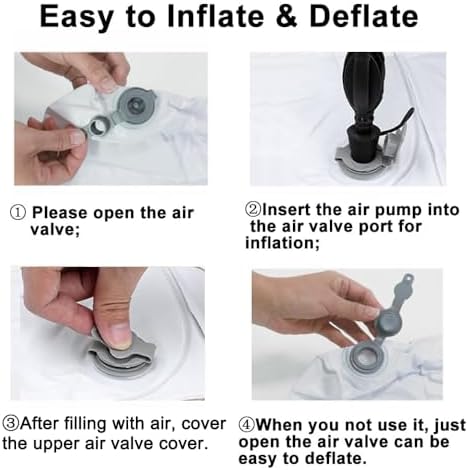 Easy to Inflate & Deflate

① Please open the air valve;

②Insert the air pump into the air valve port for inflation;

③After filling with air, cover the upper air valve cover.

④When you not use it, just open the air valve can be easy to deflate.