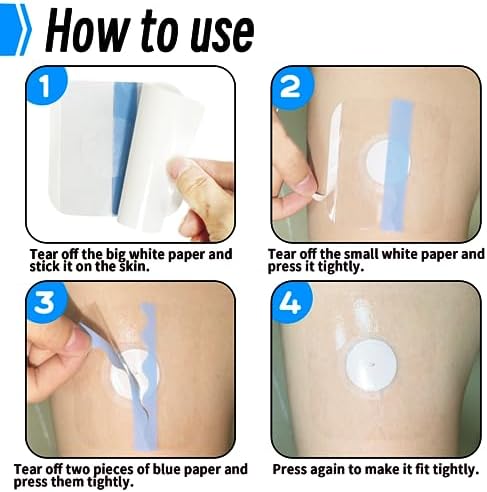 How to use

1

Tear off the big white paper and stick it on the skin.

2

Tear off the small white paper and press it tightly.

3

Tear off two pieces of blue paper and press them tightly.

4

Press again to make it fit tightly.