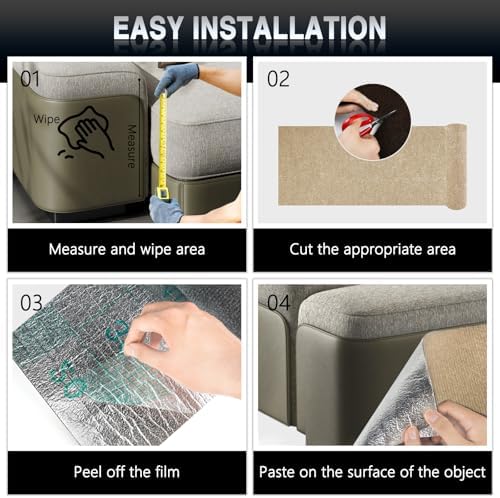 EASY INSTALLATION

01

Wipe

Measure

Measure and wipe area

02

Cut the appropriate area

03

Peel off the film

04

Paste on the surface of the object