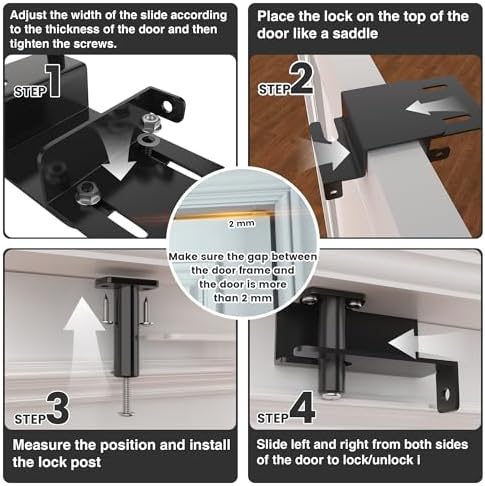 Adjust the width of the slide according to the thickness of the door and then tighten the screws.

STEP 1

Place the lock on the top of the door like a saddle

STEP 2

2 mm

Make sure the gap between the door frame and the door is more than 2 mm

STEP 3

Measure the position and install the lock post

STEP 4

Slide left and right from both sides of the door to lock/unlock i