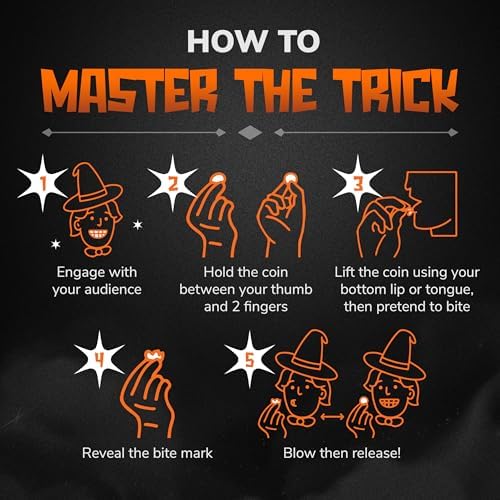 HOW TO
MASTER THE TRICK

1
Engage with your audience

2
Hold the coin between your thumb and 2 fingers

3
Lift the coin using your bottom lip or tongue, then pretend to bite

4
Reveal the bite mark

5
Blow then release!