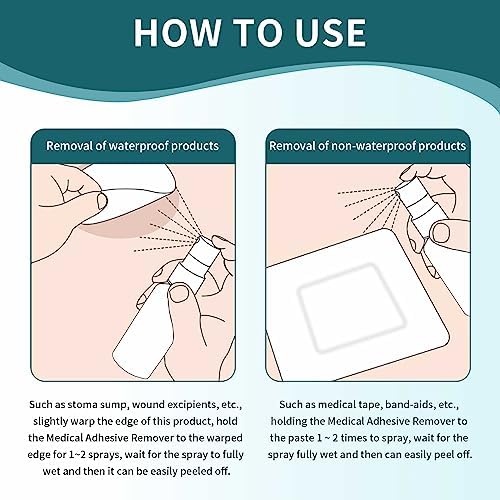 HOW TO USE

Removal of waterproof products

Such as stoma sump, wound excipients, etc., slightly warp the edge of this product, hold the Medical Adhesive Remover to the warped edge for 1~2 sprays, wait for the spray to fully wet and then it can be easily peeled off.

Removal of non-waterproof products

Such as medical tape, band-aids, etc., holding the Medical Adhesive Remover to the paste 1 ~ 2 times to spray, wait for the spray fully wet and then can easily peel off.