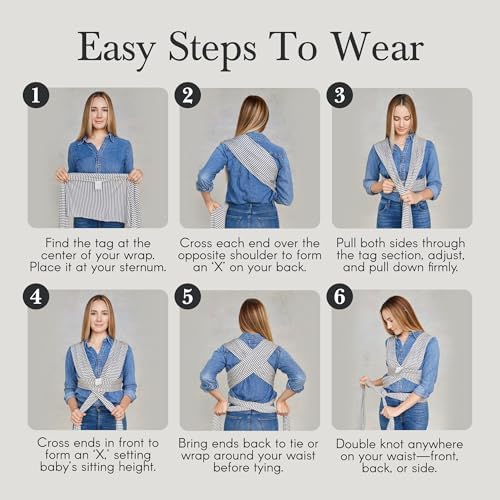 Easy Steps To Wear

1

Find the tag at the center of your wrap. Place it at your sternum.

2

Cross each end over the opposite shoulder to form an 'X' on your back.

3

Pull both sides through the tag section, adjust, and pull down firmly.

4

Cross ends in front to form an 'X,' setting baby's sitting height.

5

Bring ends back to tie or wrap around your waist before tying.

6

Double knot anywhere on your waist—front, back, or side.