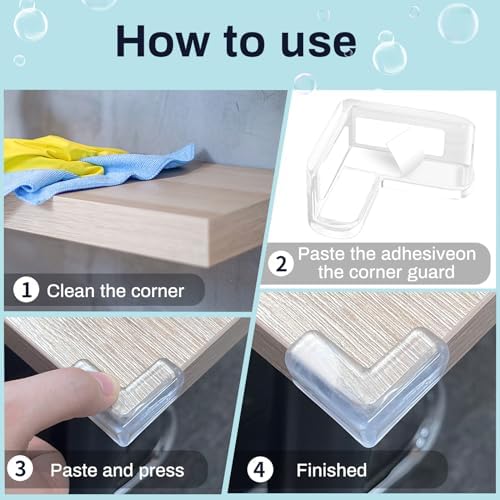 How to use

1 Clean the corner

2 Paste the adhesiveon the corner guard

3 Paste and press

4 Finished