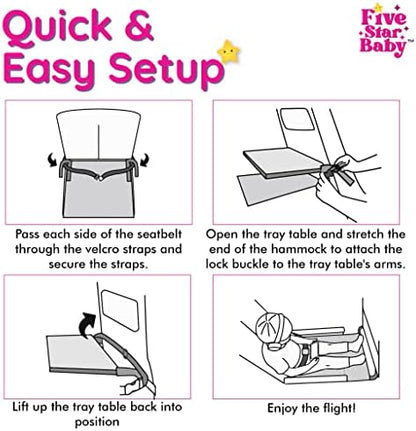 Quick & Easy Setup

Five Star Baby™

Pass each side of the seatbelt through the velcro straps and secure the straps.

Open the tray table and stretch the end of the hammock to attach the lock buckle to the tray table's arms.

Lift up the tray table back into position

Enjoy the flight!