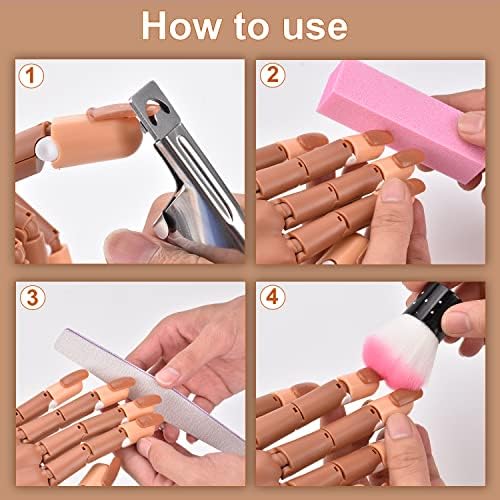 How to use

1

2

3

4