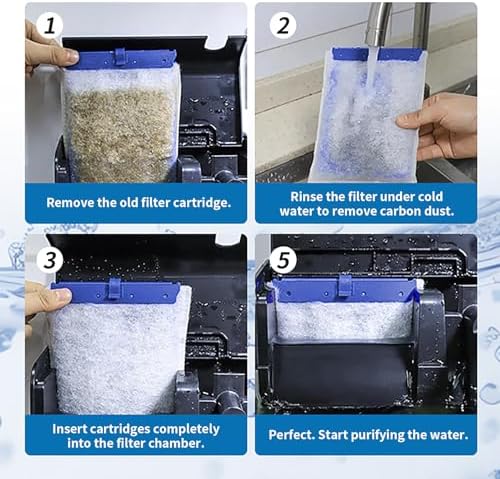 1

Remove the old filter cartridge.

2

Rinse the filter under cold water to remove carbon dust.

3

Insert cartridges completely into the filter chamber.

5

Perfect. Start purifying the water.