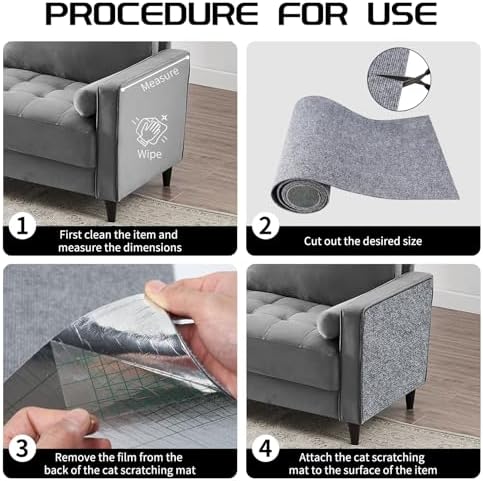 PROCEDURE FOR USE

Measure

Wipe

1
First clean the item and measure the dimensions

2
Cut out the desired size

3
Remove the film from the back of the cat scratching mat

4
Attach the cat scratching mat to the surface of the item