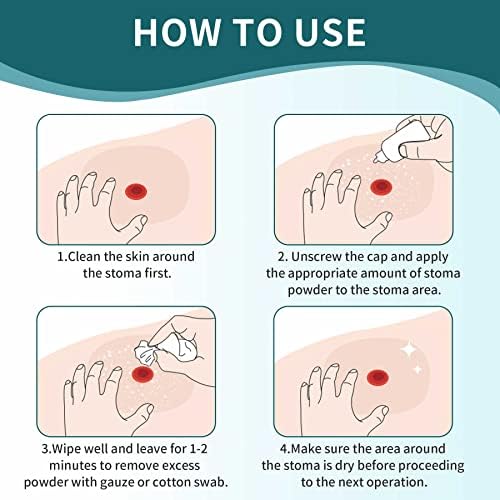 HOW TO USE

1.Clean the skin around the stoma first.

2. Unscrew the cap and apply the appropriate amount of stoma powder to the stoma area.

3.Wipe well and leave for 1-2 minutes to remove excess powder with gauze or cotton swab.

4.Make sure the area around the stoma is dry before proceeding to the next operation.