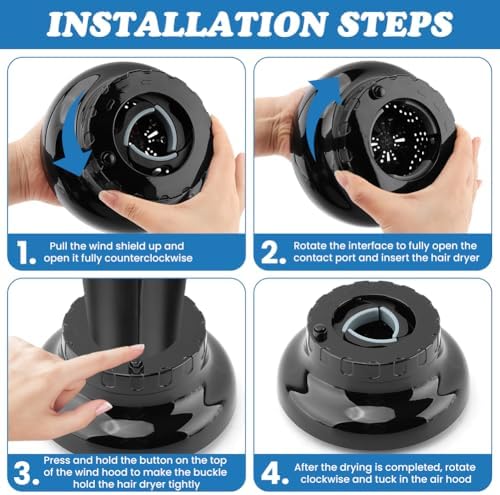 INSTALLATION STEPS

1. Pull the wind shield up and open it fully counterclockwise

2. Rotate the interface to fully open the contact port and insert the hair dryer

3. Press and hold the button on the top of the wind hood to make the buckle hold the hair dryer tightly

4. After the drying is completed, rotate clockwise and tuck in the air hood