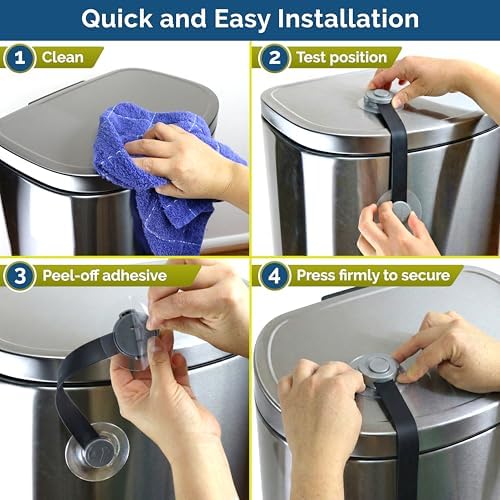 Quick and Easy Installation

1 Clean

2 Test position

3 Peel-off adhesive

4 Press firmly to secure