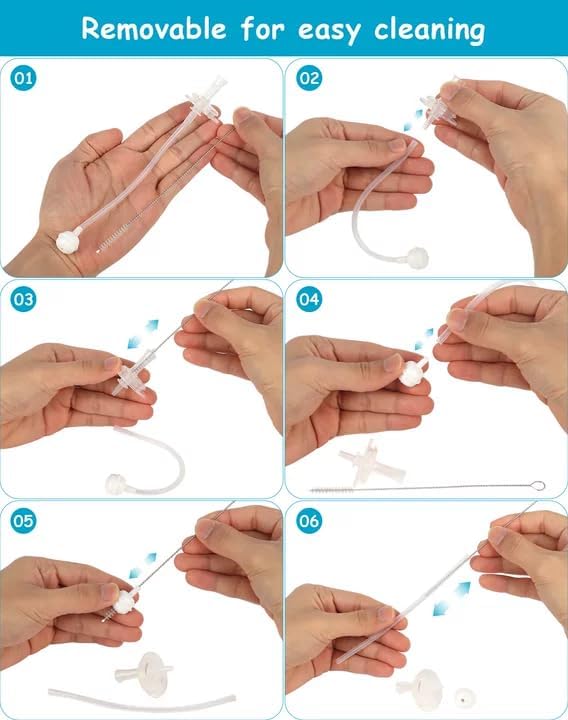 Removable for easy cleaning

01

02

03

04

05

06