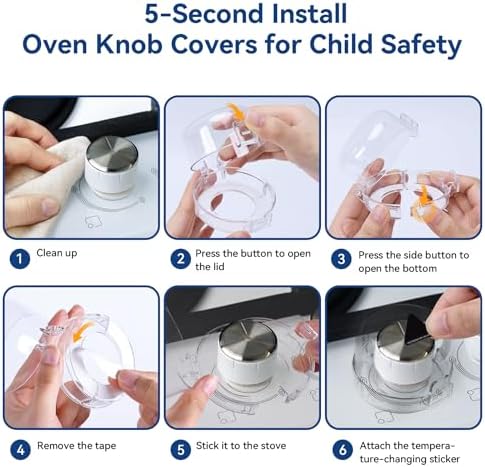 5-Second Install
Oven Knob Covers for Child Safety

1 Clean up

2 Press the button to open the lid

3 Press the side button to open the bottom

4 Remove the tape

5 Stick it to the stove

6 Attach the temperature-changing sticker