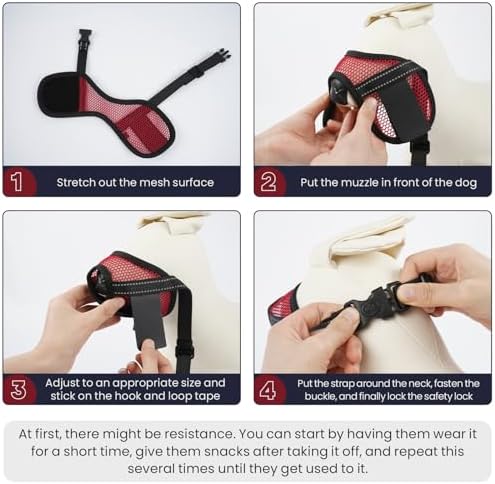 1 Stretch out the mesh surface

2 Put the muzzle in front of the dog

3 Adjust to an appropriate size and stick on the hook and loop tape

4 Put the strap around the neck, fasten the buckle, and finally lock the safety lock

At first, there might be resistance. You can start by having them wear it for a short time, give them snacks after taking it off, and repeat this several times until they get used to it.