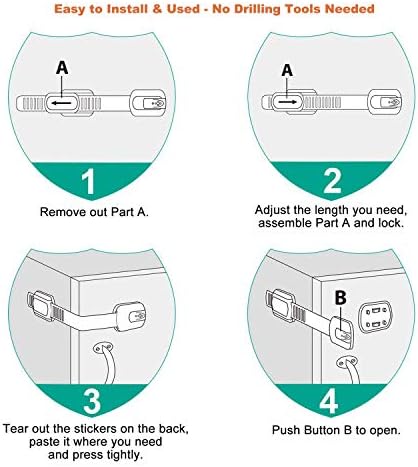 Easy to Install & Used - No Drilling Tools Needed

A

1

Remove out Part A.

A

2

Adjust the length you need, assemble Part A and lock.

3

Tear out the stickers on the back, paste it where you need and press tightly.

B

4

Push Button B to open.