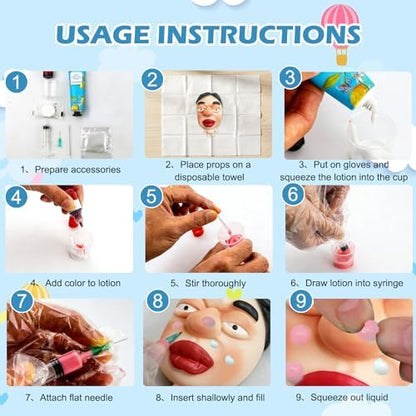 USAGE INSTRUCTIONS

1

1、Prepare accessories

2

2、Place props on a disposable towel

3

3、Put on gloves and squeeze the lotion into the cup

4

4、Add color to lotion

5

5、Stir thoroughly

6

6、Draw lotion into syringe

7

7、Attach flat needle

8

8、Insert shallowly and fill

9

9、Squeeze out liquid