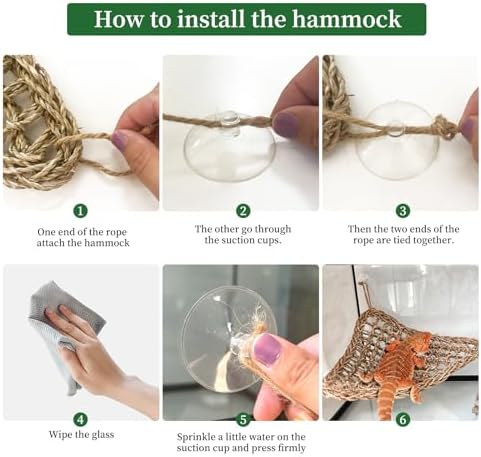 How to install the hammock

1
One end of the rope attach the hammock

2
The other go through the suction cups.

3
Then the two ends of the rope are tied together.

4
Wipe the glass

5
Sprinkle a little water on the suction cup and press firmly

6