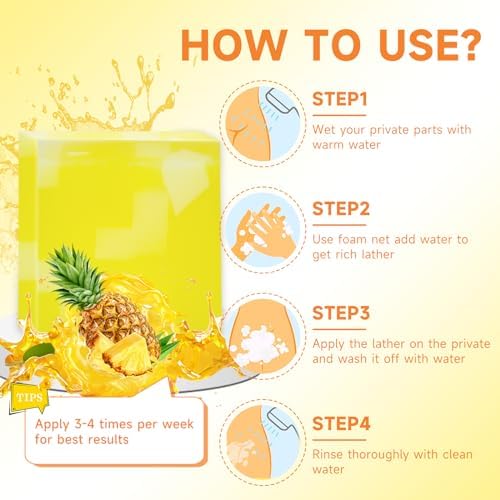 HOW TO USE?

STEP1
Wet your private parts with warm water

STEP2
Use foam net add water to get rich lather

STEP3
Apply the lather on the private and wash it off with water

STEP4
Rinse thoroughly with clean water

TIPS
Apply 3-4 times per week for best results