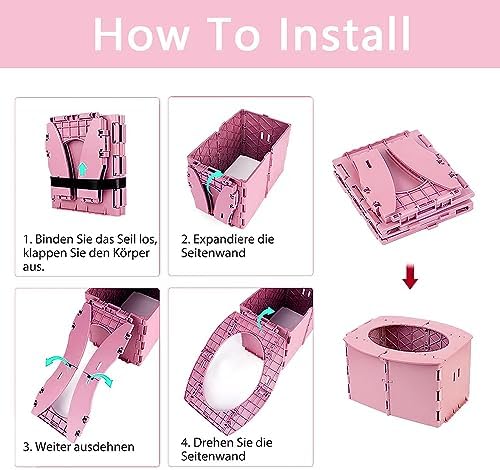 How To Install

1. Binden Sie das Seil los, klappen Sie den Körper aus.

2. Expandiere die Seitenwand

3. Weiter ausdehnen

4. Drehen Sie die Seitenwand