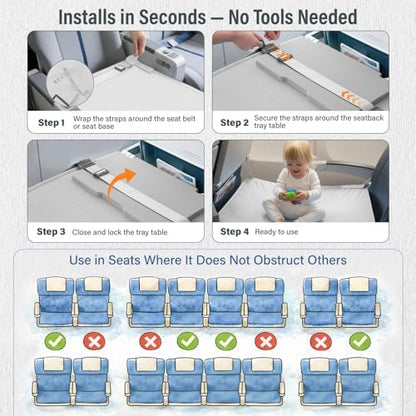 Installs in Seconds — No Tools Needed

Step 1 Wrap the straps around the seat belt or seat base

Step 2 Secure the straps around the seatback tray table

Step 3 Close and lock the tray table

Step 4 Ready to use

Use in Seats Where It Does Not Obstruct Others