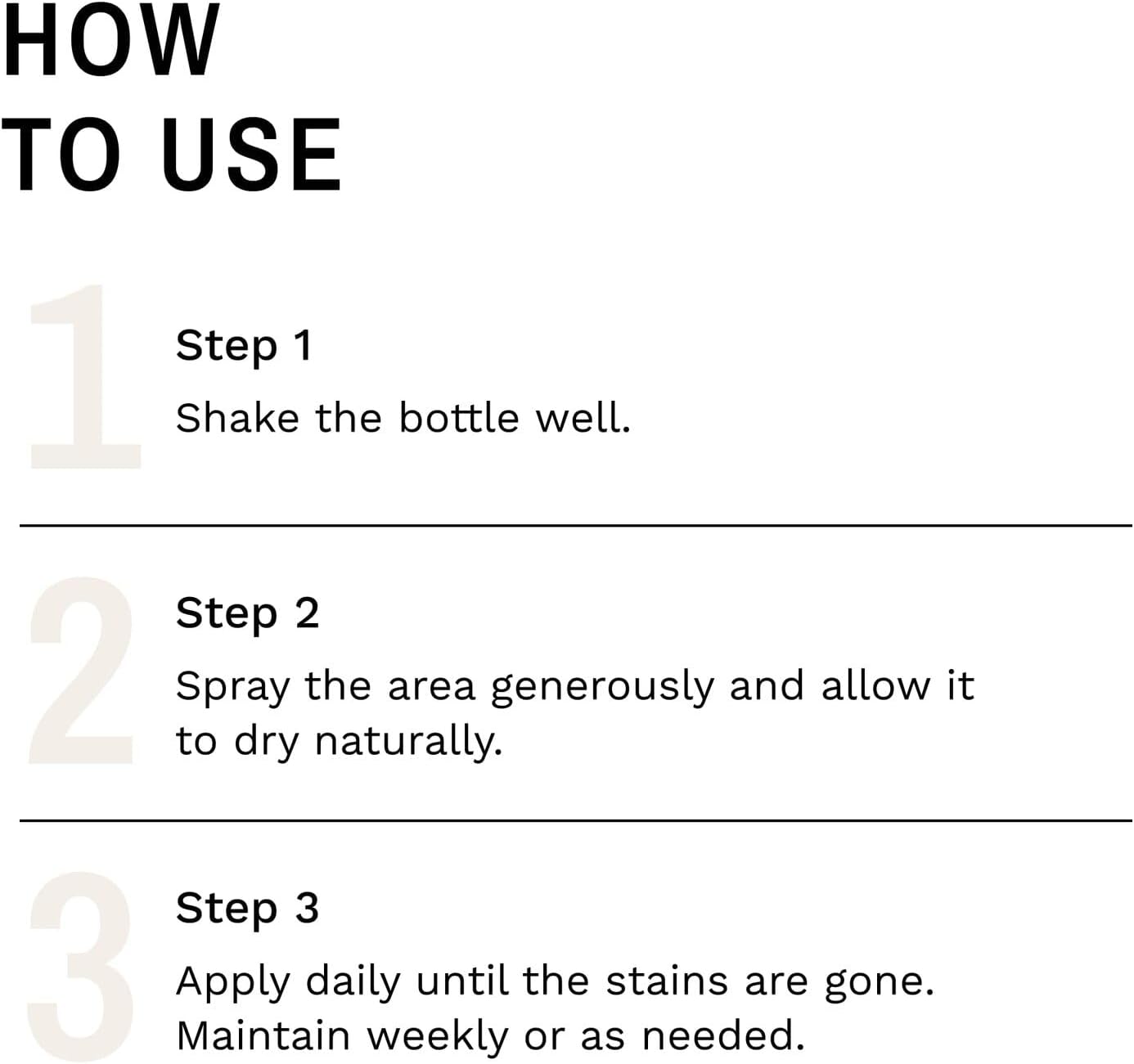 HOW
TO USE

1

Step 1

Shake the bottle well.

2

Step 2

Spray the area generously and allow it to dry naturally.

3

Step 3

Apply daily until the stains are gone. Maintain weekly or as needed.