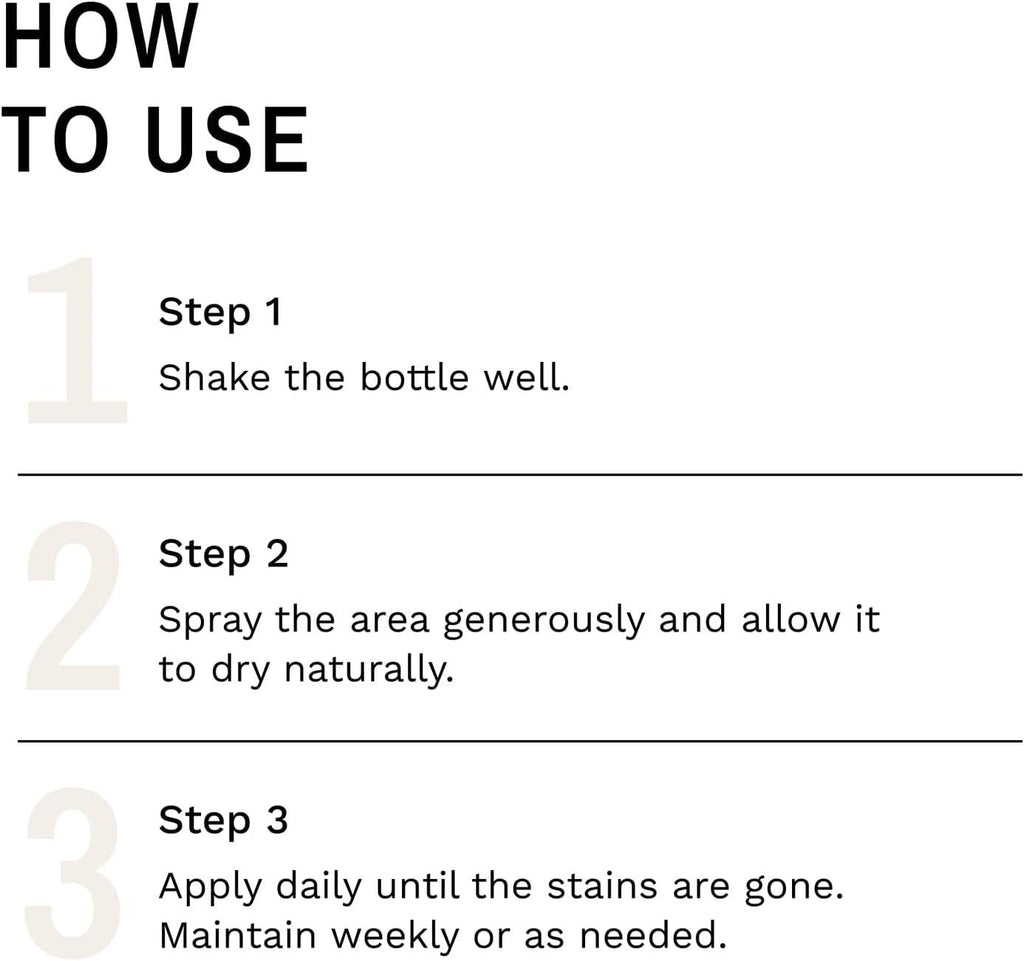 HOW TO USE

1

Step 1

Shake the bottle well.

2

Step 2

Spray the area generously and allow it to dry naturally.

3

Step 3

Apply daily until the stains are gone. Maintain weekly or as needed.