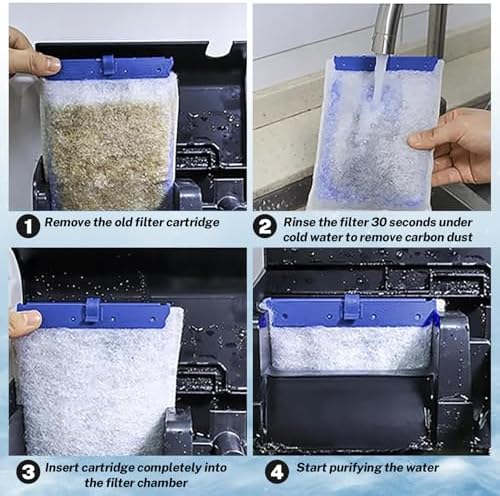 1 Remove the old filter cartridge

2 Rinse the filter 30 seconds under cold water to remove carbon dust

3 Insert cartridge completely into the filter chamber

4 Start purifying the water