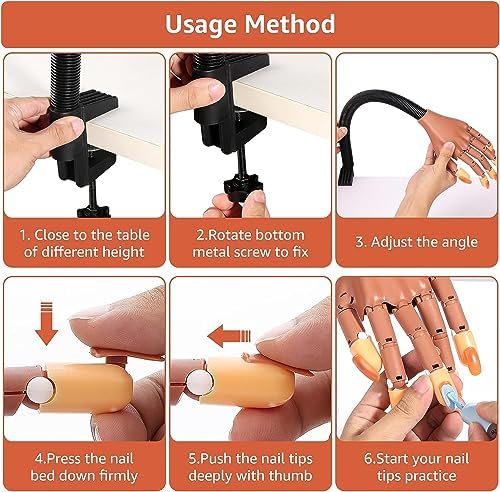 Usage Method

1. Close to the table of different height

2.Rotate bottom metal screw to fix

3. Adjust the angle

4.Press the nail bed down firmly

5.Push the nail tips deeply with thumb

6.Start your nail tips practice