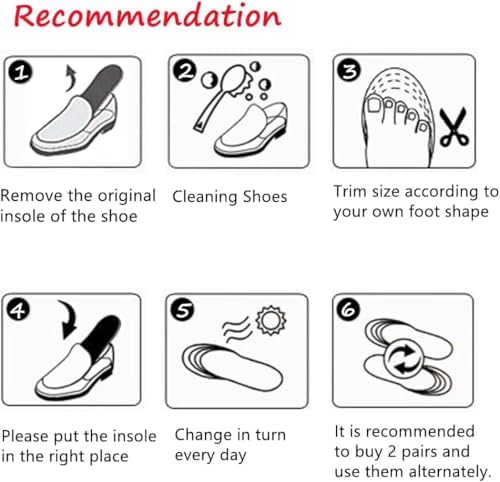 Recommendation

1

Remove the original insole of the shoe

2

Cleaning Shoes

3

Trim size according to your own foot shape

4

Please put the insole in the right place

5

Change in turn every day

6

It is recommended to buy 2 pairs and use them alternately.