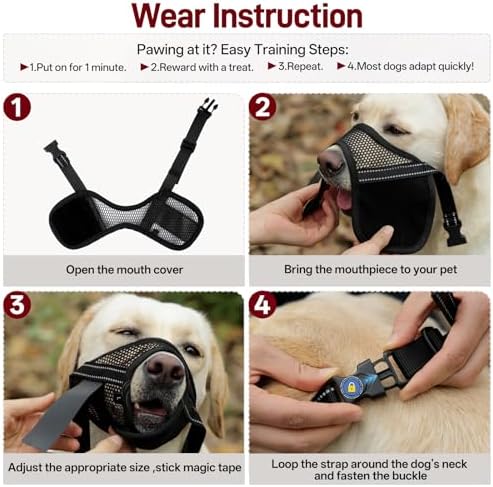 Wear Instruction

Pawing at it? Easy Training Steps:

►1.Put on for 1 minute. ►2.Reward with a treat. ►3.Repeat. ►4.Most dogs adapt quickly!

1

Open the mouth cover

2

Bring the mouthpiece to your pet

3

Adjust the appropriate size ,stick magic tape

4

Loop the strap around the dog's neck and fasten the buckle