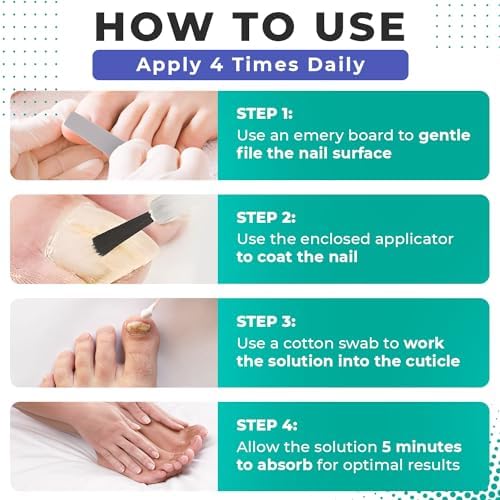 HOW TO USE

Apply 4 Times Daily

STEP 1:
Use an emery board to gentle file the nail surface

STEP 2:
Use the enclosed applicator to coat the nail

STEP 3:
Use a cotton swab to work the solution into the cuticle

STEP 4:
Allow the solution 5 minutes to absorb for optimal results