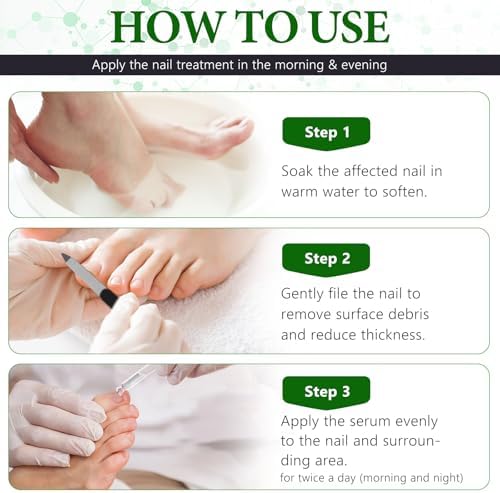 HOW TO USE

Apply the nail treatment in the morning & evening

Step 1

Soak the affected nail in warm water to soften.

Step 2

Gently file the nail to remove surface debris and reduce thickness.

Step 3

Apply the serum evenly to the nail and surrounding area.

for twice a day (morning and night)