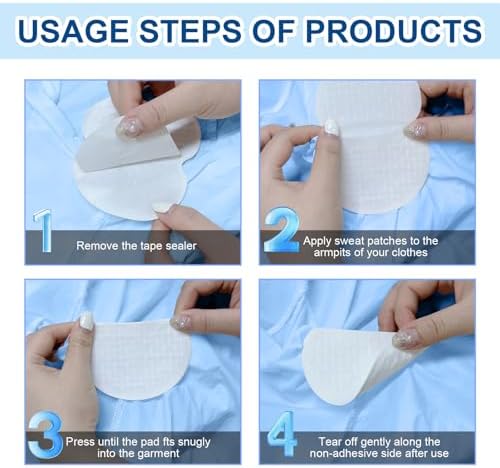 USAGE STEPS OF PRODUCTS

1
Remove the tape sealer

2
Apply sweat patches to the armpits of your clothes

3
Press until the pad fts snugly into the garment

4
Tear off gently along the non-adhesive side after use