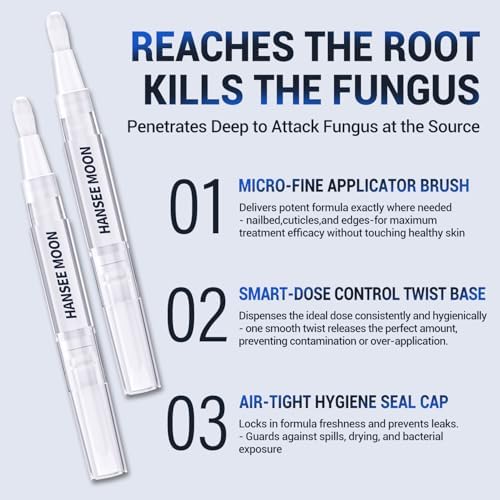 REACHES THE ROOT
KILLS THE FUNGUS

Penetrates Deep to Attack Fungus at the Source

HANSEE MOON

HANSEE MOON

01 MICRO-FINE APPLICATOR BRUSH
Delivers potent formula exactly where needed - nailbed,cuticles,and edges-for maximum treatment efficacy without touching healthy skin

02 SMART-DOSE CONTROL TWIST BASE
Dispenses the ideal dose consistently and hygienically - one smooth twist releases the perfect amount, preventing contamination or over-application.

03 AIR-TIGHT HYGIENE SEAL CAP
Locks in formula freshness and prevents leaks.
- Guards against spills, drying, and bacterial exposure