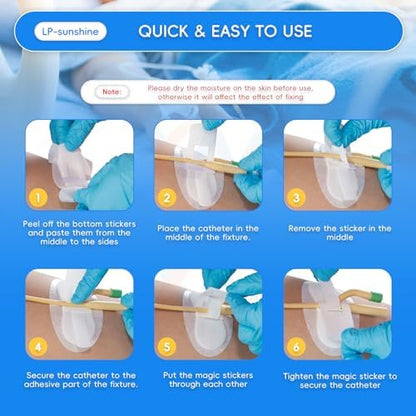 LP-sunshine

QUICK & EASY TO USE

Note:

Please dry the moisture on the skin before use, otherwise it will affect the effect of fixing

1

Peel off the bottom stickers and paste them from the middle to the sides

2

Place the catheter in the middle of the fixture.

3

Remove the sticker in the middle

4

Secure the catheter to the adhesive part of the fixture.

5

Put the magic stickers through each other

6

Tighten the magic sticker to secure the catheter