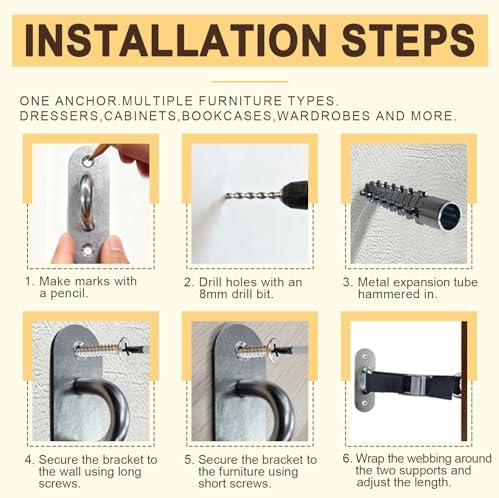 INSTALLATION STEPS

ONE ANCHOR.MULTIPLE FURNITURE TYPES.
DRESSERS,CABINETS,BOOKCASES,WARDROBES AND MORE.

1. Make marks with a pencil.

2. Drill holes with an 8mm drill bit.

3. Metal expansion tube hammered in.

4. Secure the bracket to the wall using long screws.

5. Secure the bracket to the furniture using short screws.

6. Wrap the webbing around the two supports and adjust the length.