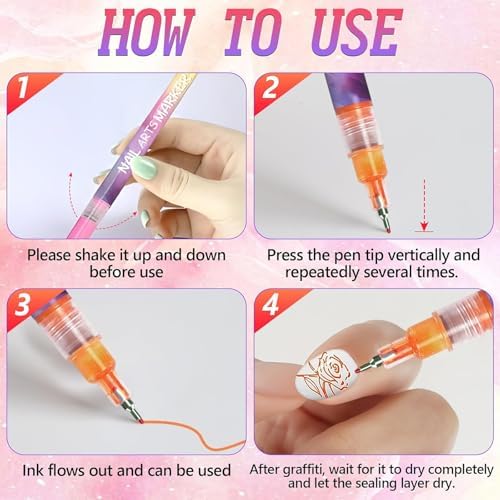 HOW TO USE

1

NAIL ARTS MARKER

Please shake it up and down before use

2

Press the pen tip vertically and repeatedly several times.

3

Ink flows out and can be used

4

After graffiti, wait for it to dry completely and let the sealing layer dry.