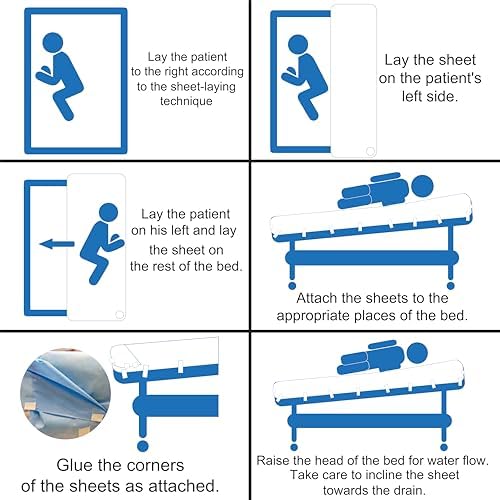 Lay the patient to the right according to the sheet-laying technique

Lay the sheet on the patient's left side.

Lay the patient on his left and lay the sheet on the rest of the bed.

Attach the sheets to the appropriate places of the bed.

Glue the corners of the sheets as attached.

Raise the head of the bed for water flow. Take care to incline the sheet towards the drain.