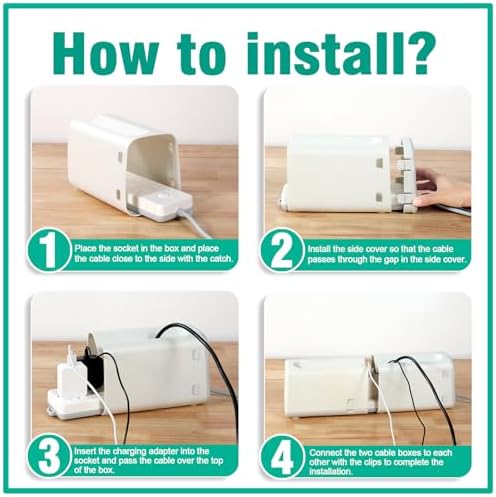 How to install?

1 Place the socket in the box and place the cable close to the side with the catch.

2 Install the side cover so that the cable passes through the gap in the side cover.

3 Insert the charging adapter into the socket and pass the cable over the top of the box.

4 Connect the two cable boxes to each other with the clips to complete the installation.