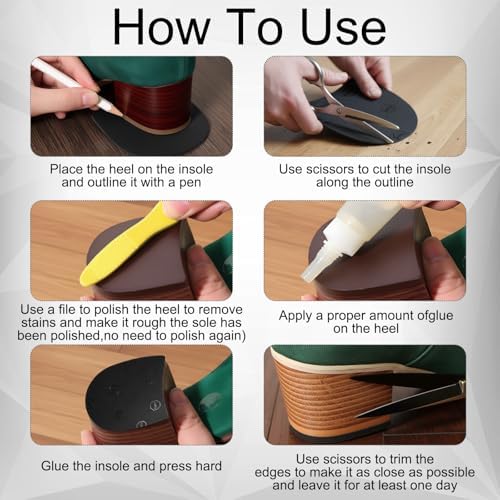 How To Use

Place the heel on the insole and outline it with a pen

Use scissors to cut the insole along the outline

Use a file to polish the heel to remove stains and make it rough the sole has been polished,no need to polish again)

Apply a proper amount ofglue on the heel

Glue the insole and press hard

Use scissors to trim the edges to make it as close as possible and leave it for at least one day