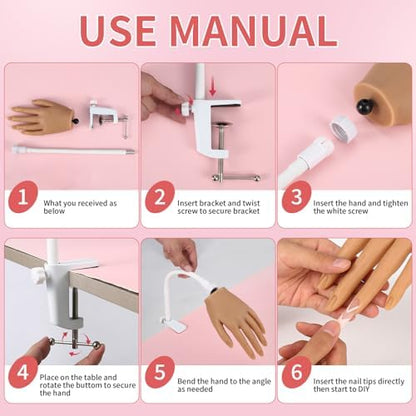 USE MANUAL

1 What you received as below

2 Insert bracket and twist screw to secure bracket

3 Insert the hand and tighten the white screw

4 Place on the table and rotate the buttom to secure the hand

5 Bend the hand to the angle as needed

6 Insert the nail tips directly then start to DIY