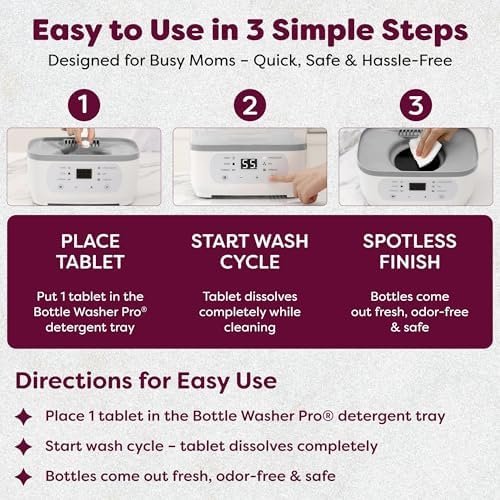 Easy to Use in 3 Simple Steps

Designed for Busy Moms – Quick, Safe & Hassle-Free

1

2

3

55

PLACE TABLET

Put 1 tablet in the Bottle Washer Pro® detergent tray

START WASH CYCLE

Tablet dissolves completely while cleaning

SPOTLESS FINISH

Bottles come out fresh, odor-free & safe

Directions for Easy Use

Place 1 tablet in the Bottle Washer Pro® detergent tray

Start wash cycle – tablet dissolves completely

Bottles come out fresh, odor-free & safe