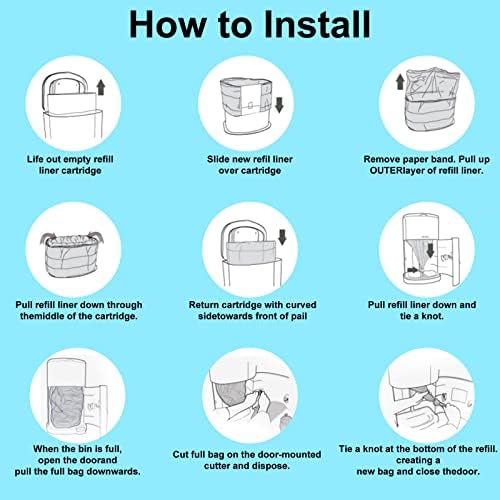 How to Install

Life out empty refill liner cartridge

Slide new refil liner over cartridge

Remove paper band. Pull up OUTERlayer of refill liner.

Pull refill liner down through themiddle of the cartridge.

Return cartridge with curved sidetowards front of pail

Pull refill liner down and tie a knot.

When the bin is full, open the doorand pull the full bag downwards.

Cut full bag on the door-mounted cutter and dispose.

Tie a knot at the bottom of the refill. creating a new bag and close thedoor.